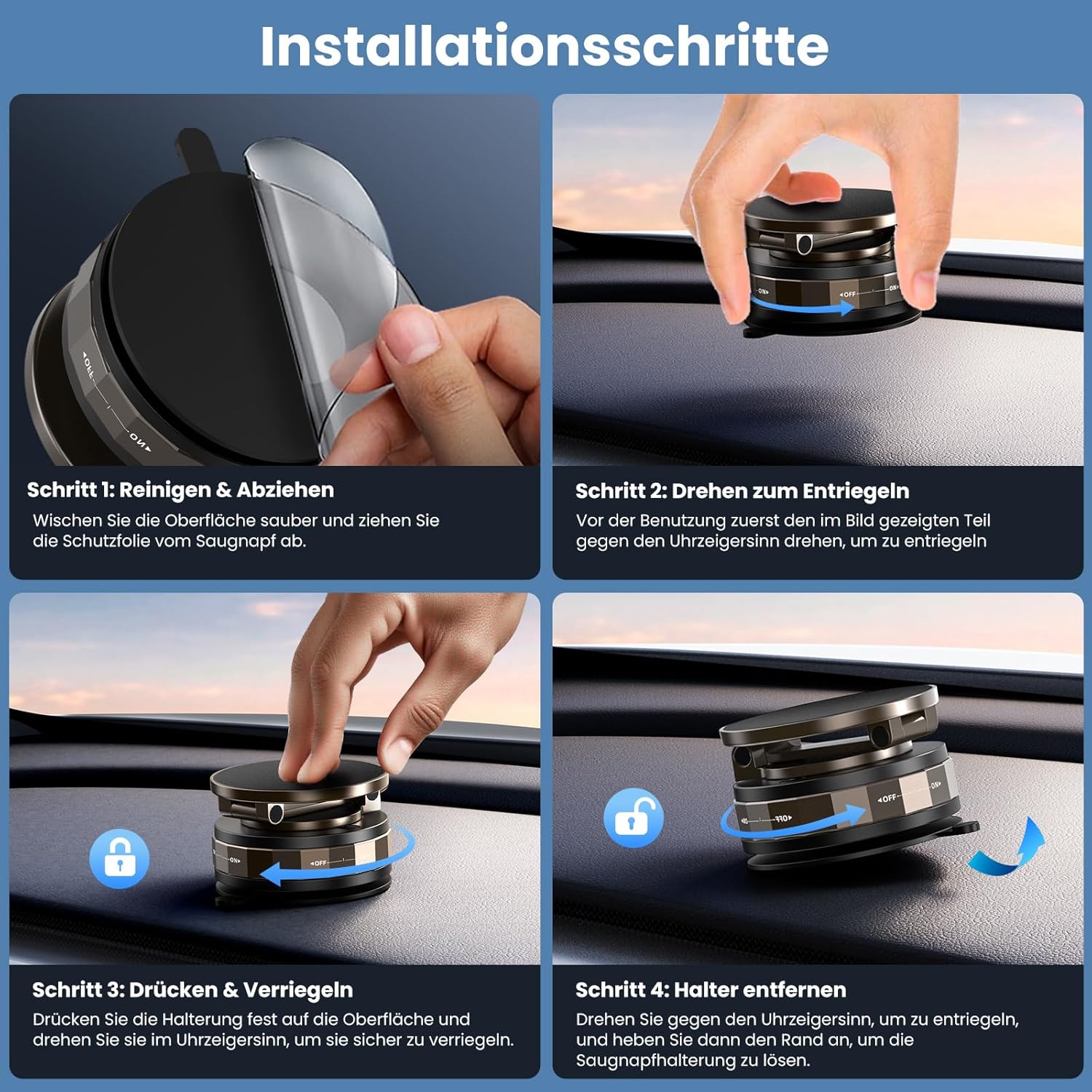 Installationsschritte

OFF
ON

Schritt 1: Reinigen & Abziehen
Wischen Sie die Oberfläche sauber und ziehen Sie die Schutzfolie vom Saugnapf ab.

ON
OFF
ON

Schritt 2: Drehen zum Entriegeln
Vor der Benutzung zuerst den im Bild gezeigten Teil gegen den Uhrzeigersinn drehen, um zu entriegeln

ON
OFF

Schritt 3: Drücken & Verriegeln
Drücken Sie die Halterung fest auf die Oberfläche und drehen Sie sie im Uhrzeigersinn, um sie sicher zu verriegeln.

OFF
OFF
ON

Schritt 4: Halter entfernen
Drehen Sie gegen den Uhrzeigersinn, um zu entriegeln, und heben Sie dann den Rand an, um die Saugnapfhalterung zu lösen.